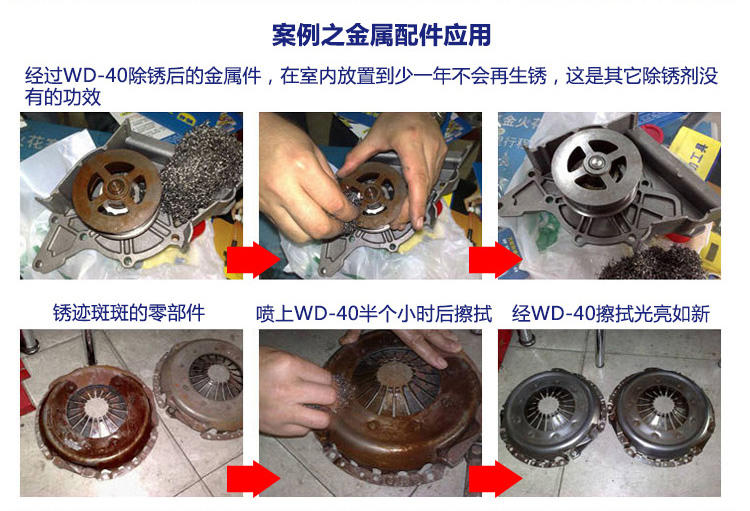 案例之金属配件应用

经过WD-40除锈后的金属件，在室内放置到少一年不会再生锈，这是其它除锈剂没有的功效

锈迹斑斑的零部件

喷上WD-40半个小时后擦拭

经WD-40擦拭光亮如新