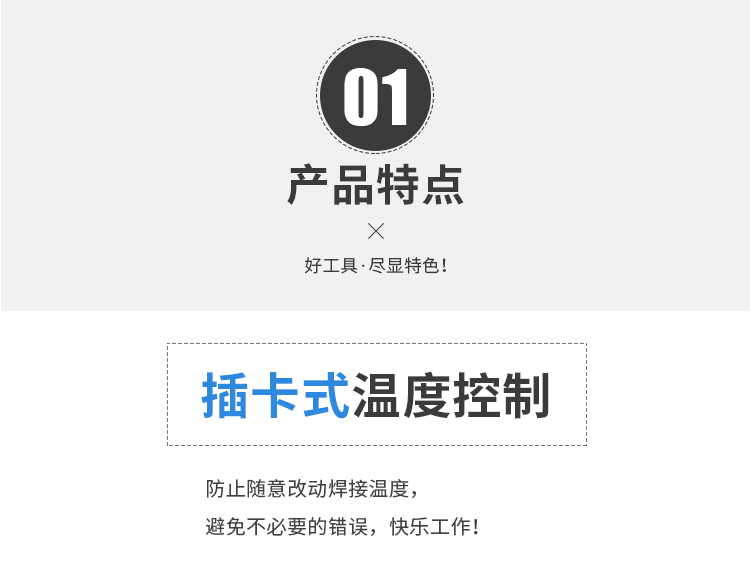 01

产品特点

×

好工具·尽显特色！

插卡式温度控制

防止随意改动焊接温度，

避免不必要的错误，快乐工作！