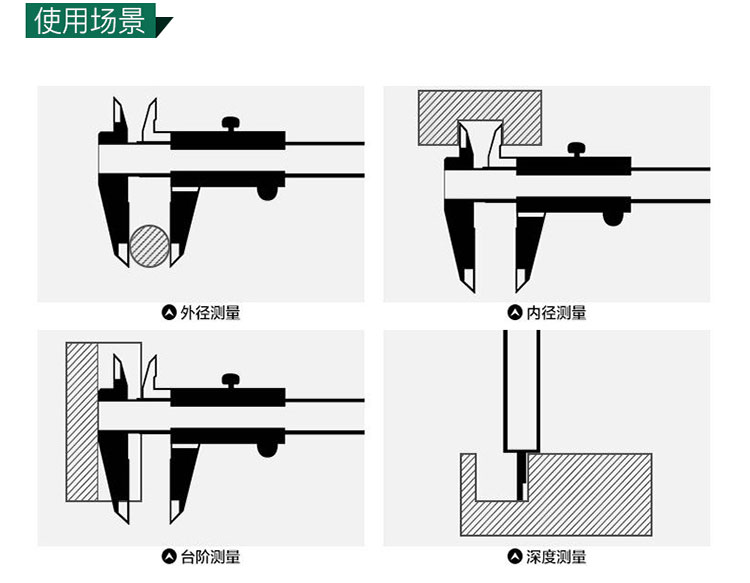 使用场景

外径测量

内径测量

台阶测量

深度测量