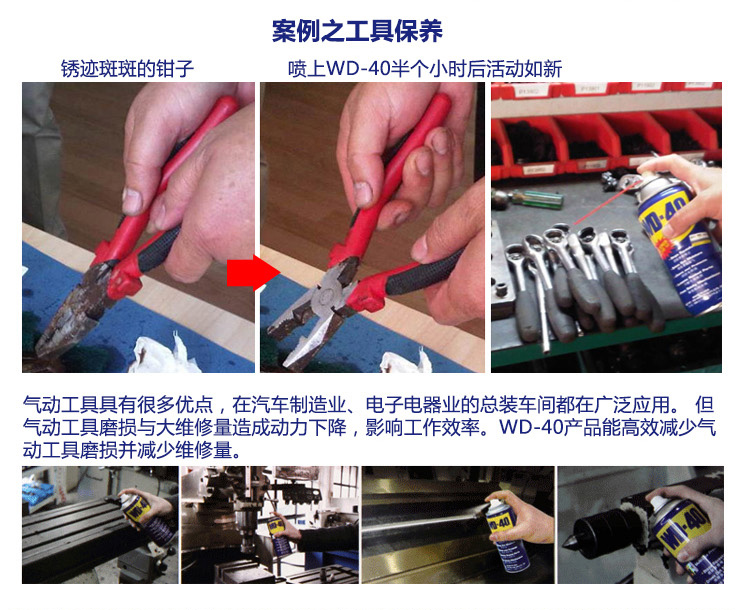 案例之工具保养

锈迹斑斑的钳子

喷上WD-40半个小时后活动如新

WD-40

气动工具具有很多优点，在汽车制造业、电子电器业的总装车间都在广泛应用。 但气动工具磨损与大维修量造成动力下降，影响工作效率。WD-40产品能高效减少气动工具磨损并减少维修量。

WD-40

WD-40