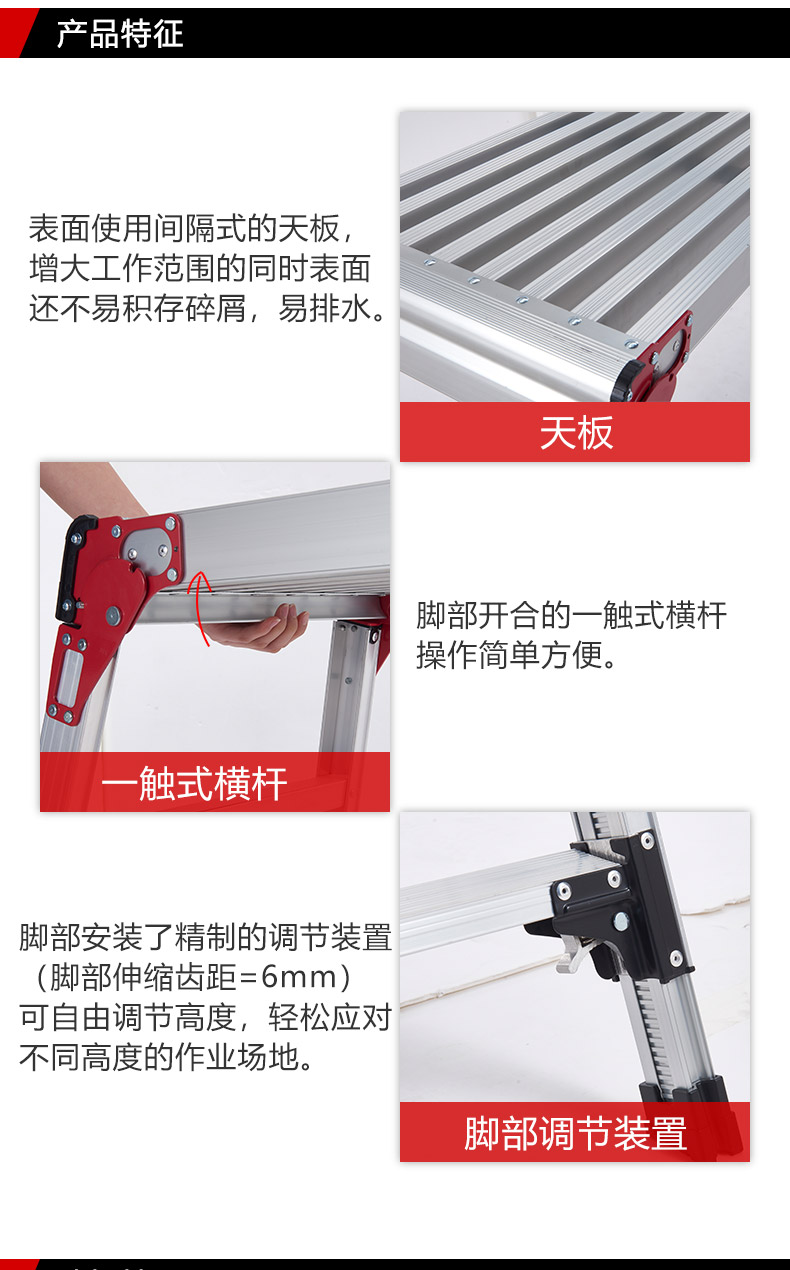 产品特征

表面使用间隔式的天板，增大工作范围的同时表面还不易积存碎屑，易排水。

天板

一触式横杆

脚部开合的一触式横杆操作简单方便。

脚部安装了精制的调节装置（脚部伸缩齿距=6mm）可自由调节高度，轻松应对不同高度的作业场地。

脚部调节装置